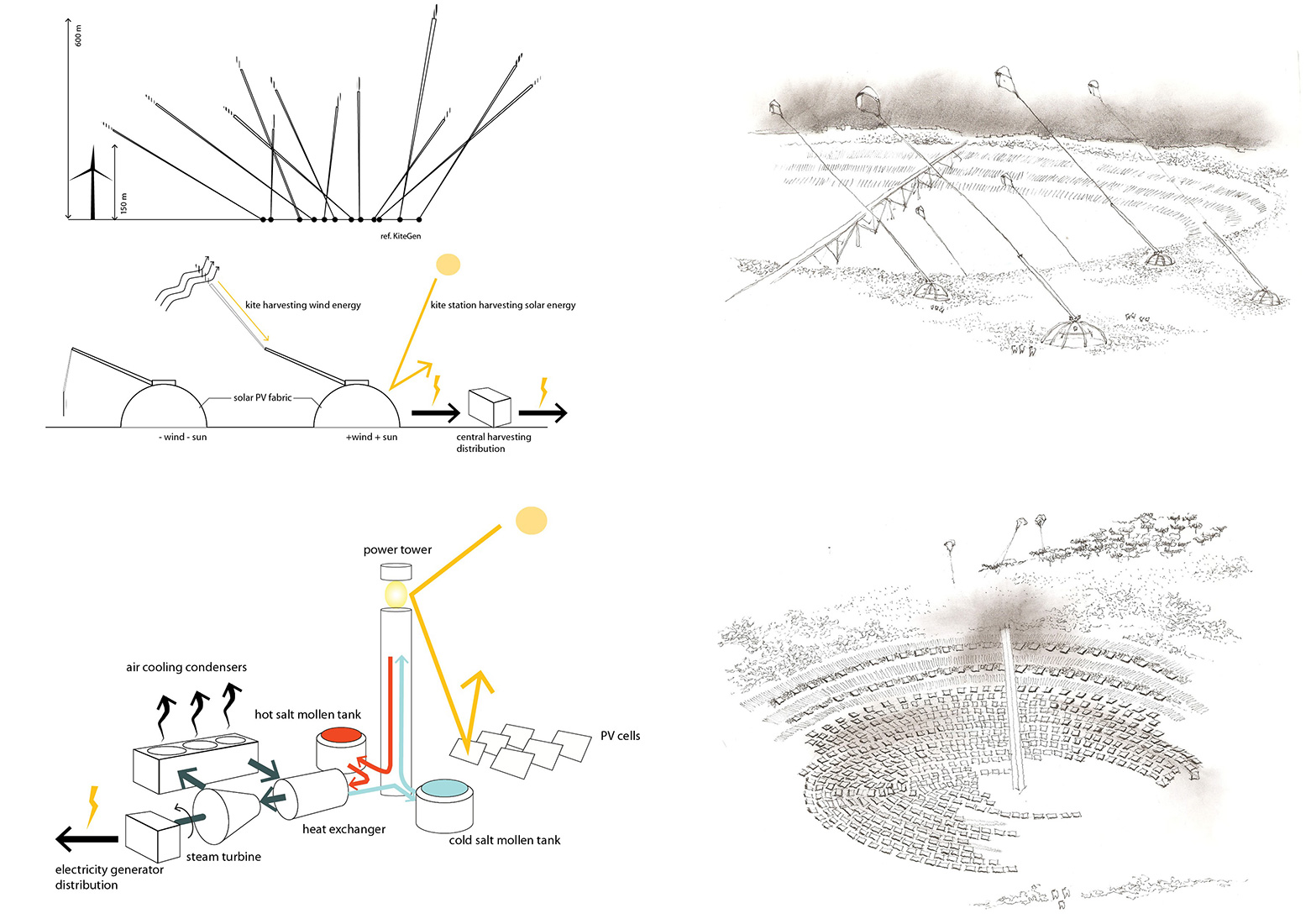 600 m

150 m

ref. KiteGen

kite harvesting wind energy

kite station harvesting solar energy

solar PV fabric

- wind - sun

+wind + sun

central harvesting distribution

power tower

air cooling condensers

hot salt mollen tank

PV cells

heat exchanger

cold salt mollen tank

steam turbine

electricity generator distribution